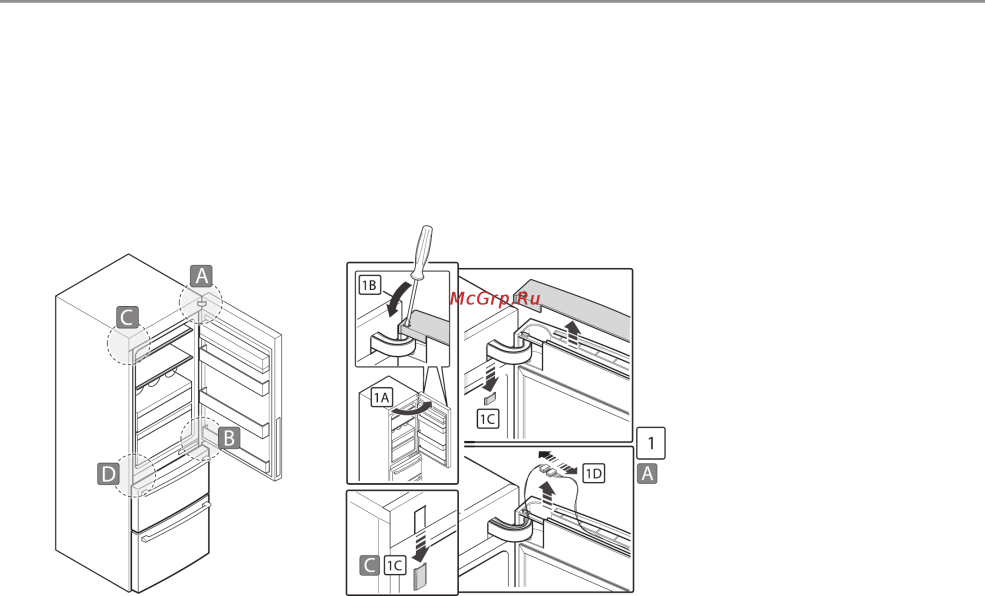 A
C
B
D
1B
McGrp.Ru
1A
1C
1
A
1D
C
1C