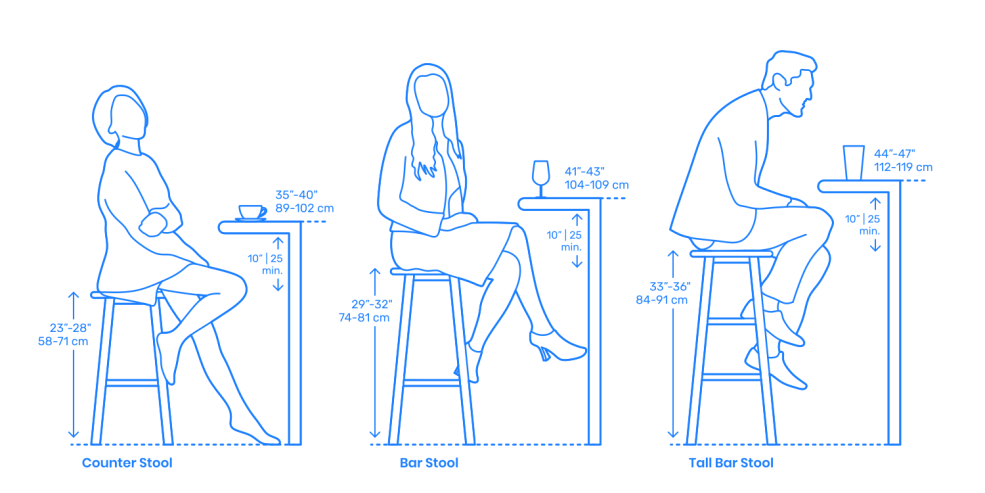 35"-40"
89-102 cm

10" | 25
min.

23"-28"
58-71 cm

Counter Stool

41"-43"
104-109 cm

10" | 25
min.

29"-32"
74-81 cm

Bar Stool

44"-47"
112-119 cm

10" | 25
min.

33"-36"
84-91 cm

Tall Bar Stool