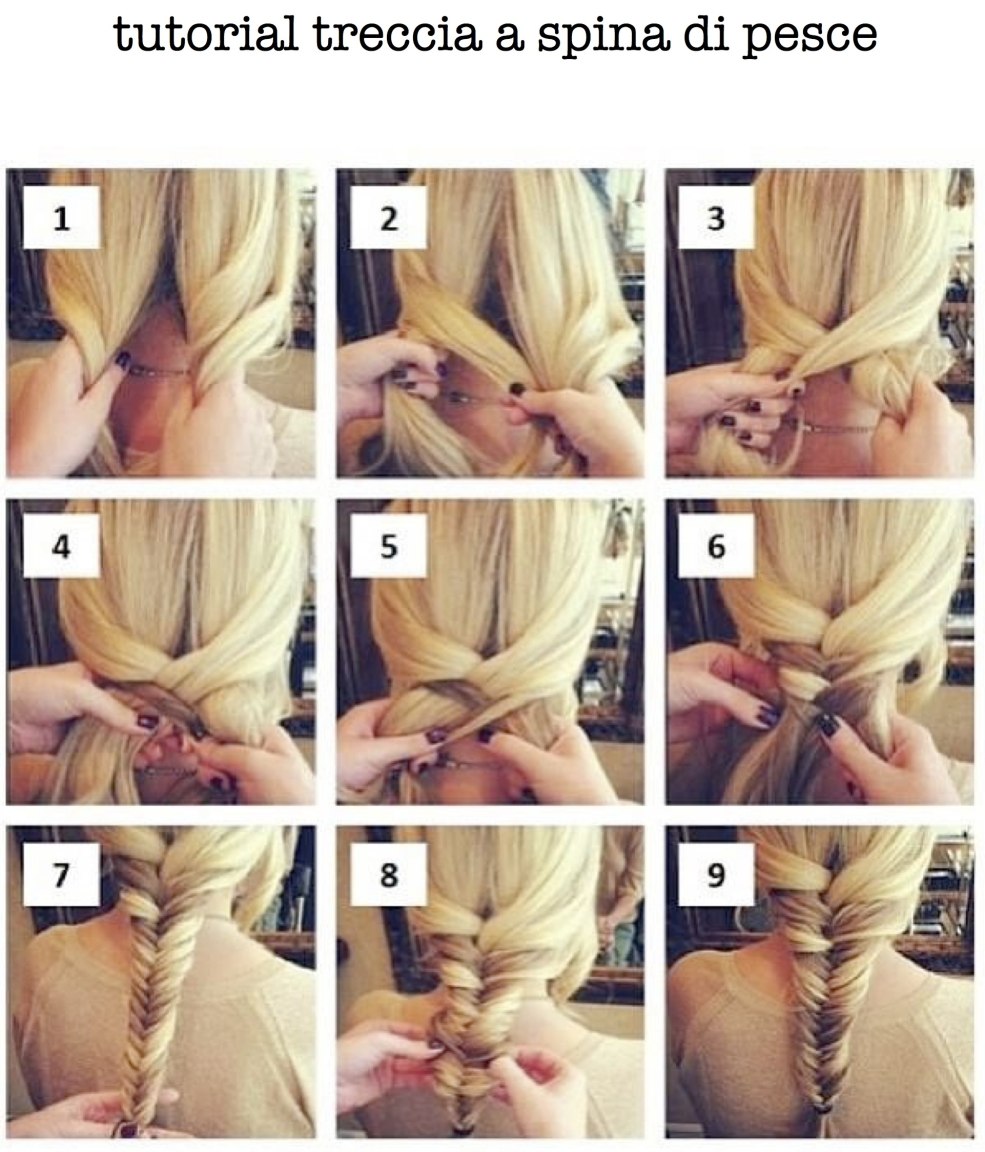 tutorial treccia a spina di pesce

1

2

3

4

5

6

7

8

9