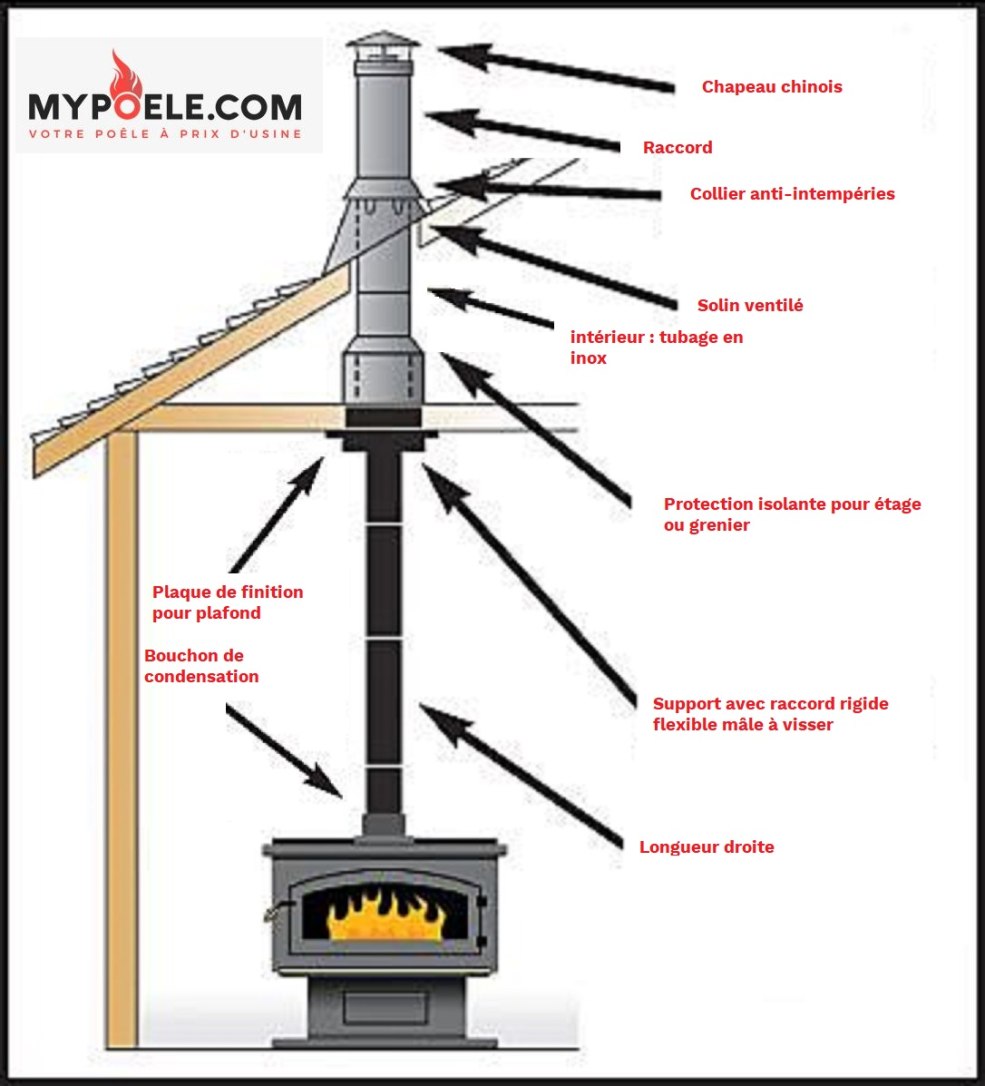 MYPOELE.COM
VOTRE POÊLE À PRIX D'USINE

Chapeau chinois

Raccord

Collier anti-intempéries

Solin ventilé

intérieur : tubage en inox

Protection isolante pour étage ou grenier

Plaque de finition pour plafond

Bouchon de condensation

Support avec raccord rigide flexible mâle à visser

Longueur droite