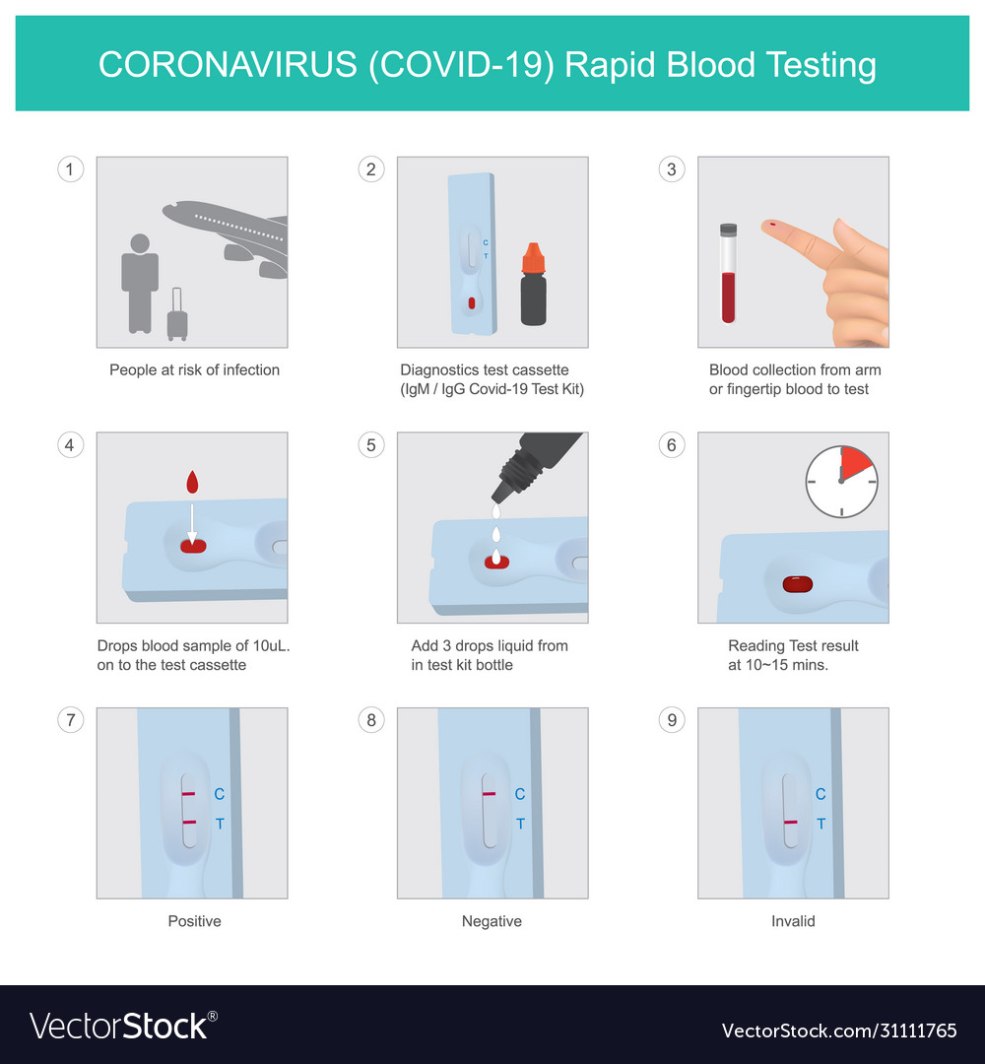 CORONAVIRUS (COVID-19) Rapid Blood Testing

1

People at risk of infection

2

C
T

Diagnostics test cassette (IgM / IgG Covid-19 Test Kit)

3

Blood collection from arm or fingertip blood to test

4

Drops blood sample of 10uL. on to the test cassette

5

Add 3 drops liquid from in test kit bottle

6

Reading Test result at 10~15 mins.

7

C
T

Positive

8

C
T

Negative

9

C
T

Invalid

VectorStock®

VectorStock.com/31111765