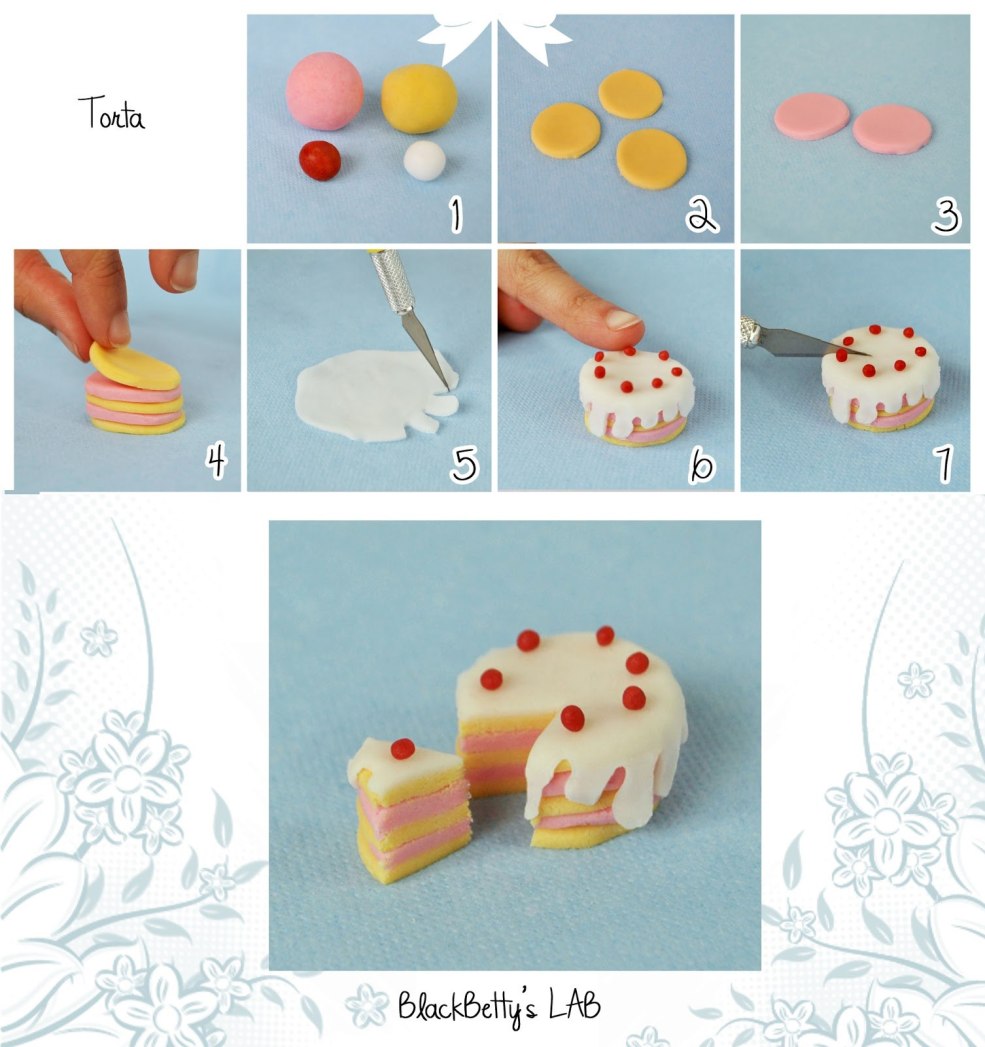 Torta

1

2

3

4

5

6

7

BlackBetty's LAB