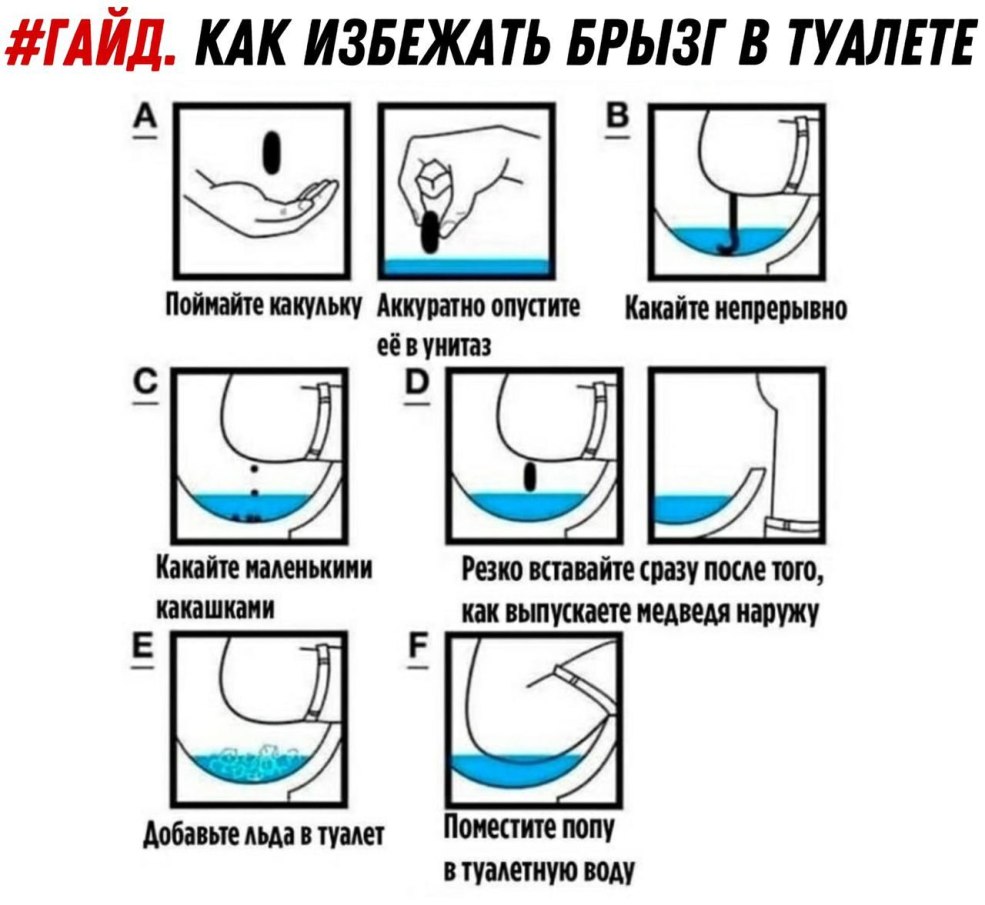 #ГАЙД. КАК ИЗБЕЖАТЬ БРЫЗГ В ТУАЛЕТЕ

A

Поймайте какульку

Аккуратно опустите её в унитаз

B

Какайте непрерывно

C

Какайте маленькими какашками

D

Резко вставайте сразу после того, как выпускаете медведя наружу

E

Добавьте льда в туалет

F

Поместите попу в туалетную воду